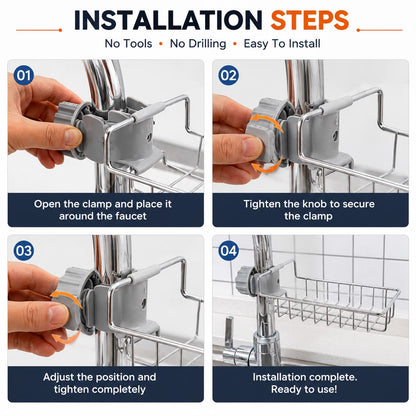 INSTALLATION STEPS

No Tools • No Drilling • Easy To Install

01

Open the clamp and place it around the faucet

02

Tighten the knob to secure the clamp

03

Adjust the position and tighten completely

04

Installation complete. Ready to use!